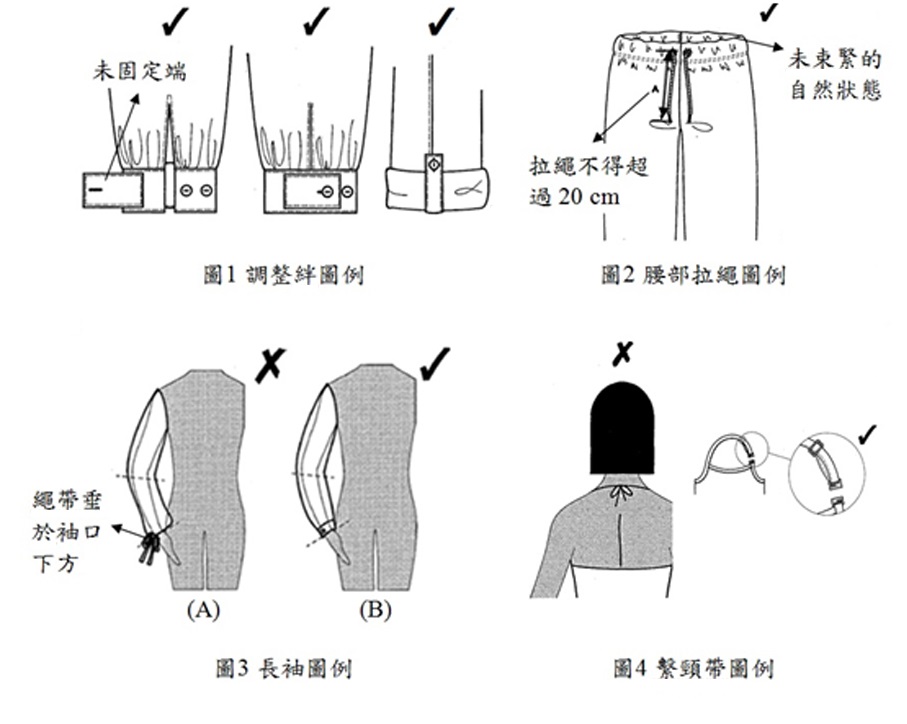 ✓ ✓ ✓

未固定端

圖1 調整絆圖例

✓

未束緊的自然狀態

拉繩不得超過 20 cm

圖2 腰部拉繩圖例

✗ ✓

繩帶垂於袖口下方

(A) (B)

圖3 長袖圖例

✗

✓

圖4 繫頸帶圖例